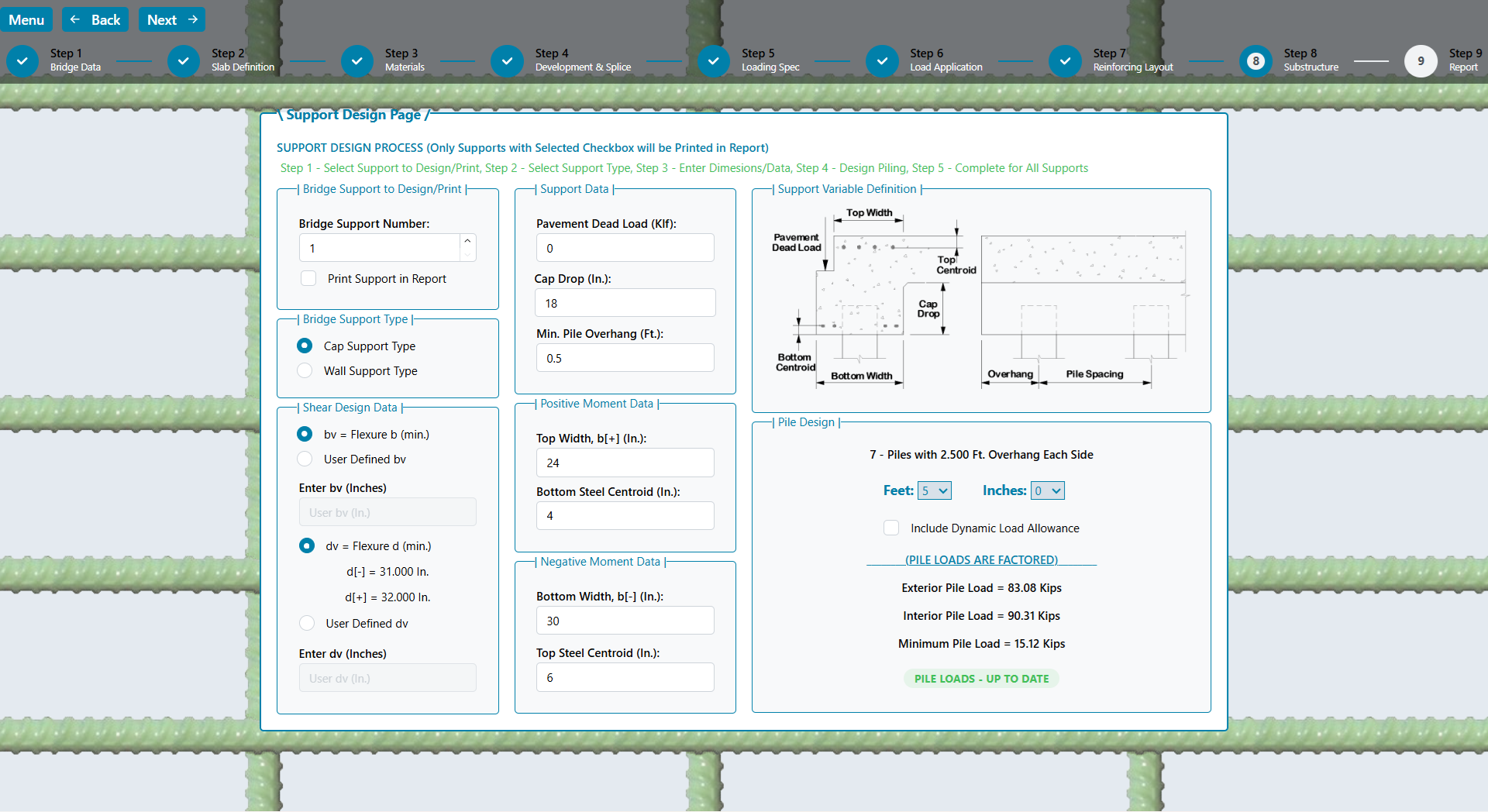 Menu ← Back Next →

Step 1
Bridge Data

Step 2
Slab Definition

Step 3
Materials

Step 4
Development & Splice

Step 5
Loading Spec

Step 6
Load Application

Step 7
Reinforcing Layout

8 Step 8
Substructure

9 Step 9
Report

\ Support Design Page /

SUPPORT DESIGN PROCESS (Only Supports with Selected Checkbox will be Printed in Report)

Step 1 - Select Support to Design/Print, Step 2 - Select Support Type, Step 3 - Enter Dimesions/Data, Step 4 - Design Piling, Step 5 - Complete for All Supports

| Bridge Support to Design/Print |

Bridge Support Number:

1

Print Support in Report

| Bridge Support Type |

Cap Support Type

Wall Support Type

| Shear Design Data |

bv = Flexure b (min.)

User Defined bv

Enter bv (Inches)

User bv (In.)

dv = Flexure d (min.)

d[-] = 31.000 In.

d[+] = 32.000 In.

User Defined dv

Enter dv (Inches)

User dv (In.)

| Support Data |

Pavement Dead Load (Klf):

0

Cap Drop (In.):

18

Min. Pile Overhang (Ft.):

0.5

| Positive Moment Data |

Top Width, b[+] (In.):

24

Bottom Steel Centroid (In.):

4

| Negative Moment Data |

Bottom Width, b[-] (In.):

30

Top Steel Centroid (In.):

6

| Support Variable Definition |

Top Width

Pavement Dead Load

Top Centroid

Cap Drop

Bottom Centroid

Bottom Width

Overhang

Pile Spacing

| Pile Design |

7 - Piles with 2.500 Ft. Overhang Each Side

Feet: 5 Inches: 0

Include Dynamic Load Allowance

(PILE LOADS ARE FACTORED)

Exterior Pile Load = 83.08 Kips

Interior Pile Load = 90.31 Kips

Minimum Pile Load = 15.12 Kips

PILE LOADS - UP TO DATE